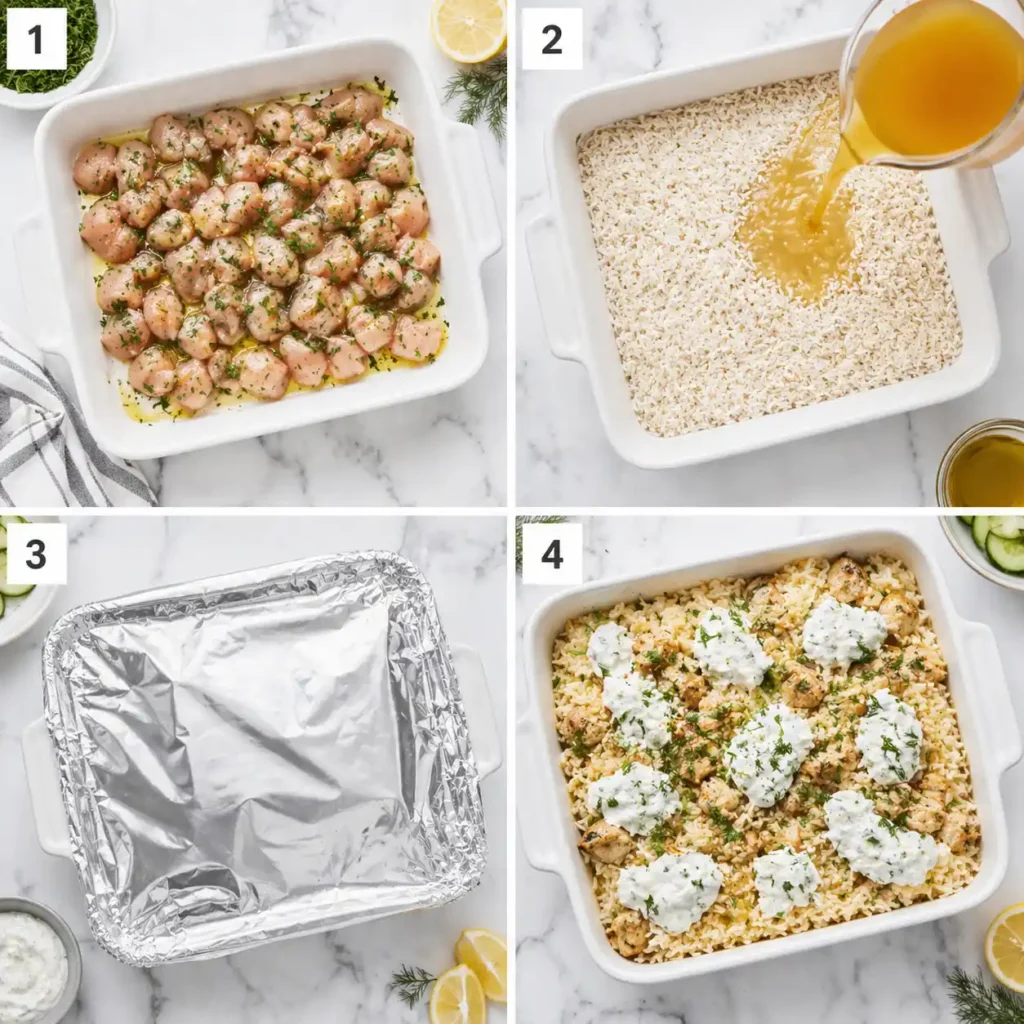 1

2

3

4